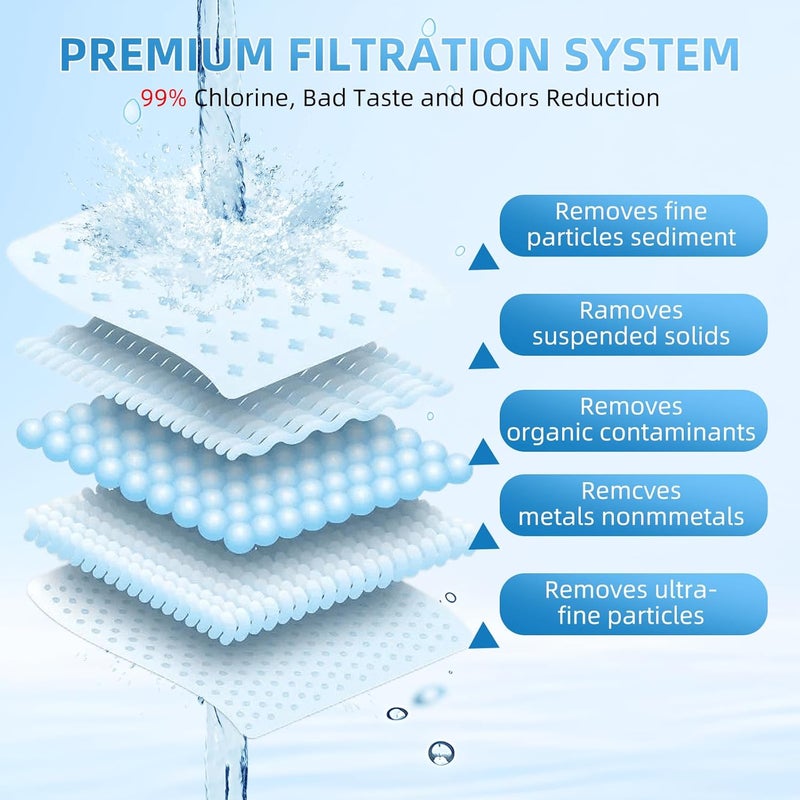 PREMIUM FILTRATION SYSTEM

99% Chlorine, Bad Taste and Odors Reduction

Removes fine particles sediment

Ramoves suspended solids

Removes organic contaminants

Remcves metals nonmmetals

Removes ultra-fine particles